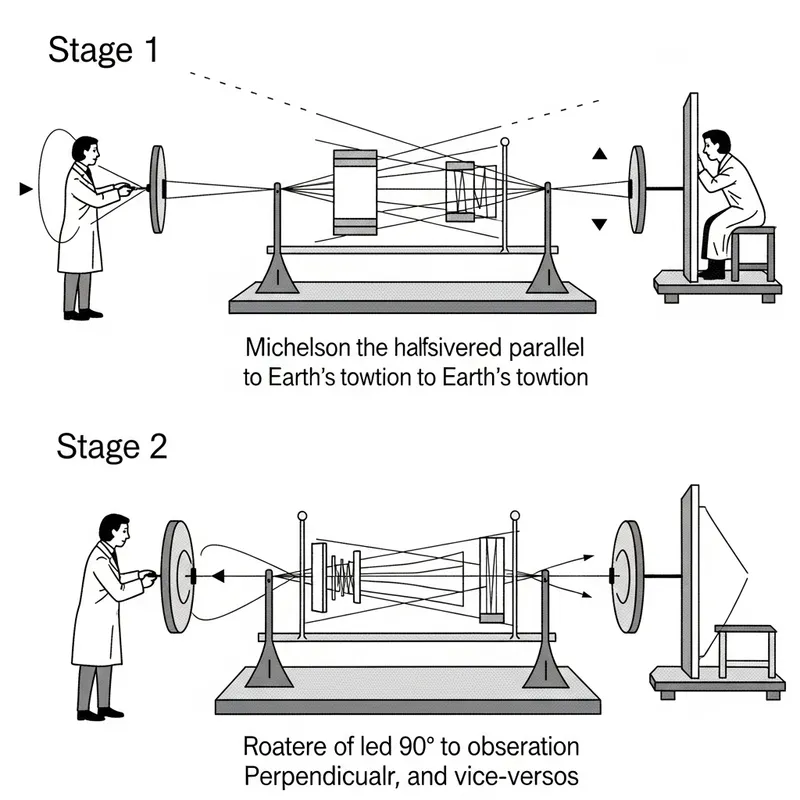 Stage 1

Michelson the halfsivered parallel to Earth's towtion to Earth's towtion

Stage 2

Roatere of led 90° to obseration Perpendicualr, and vice-versos