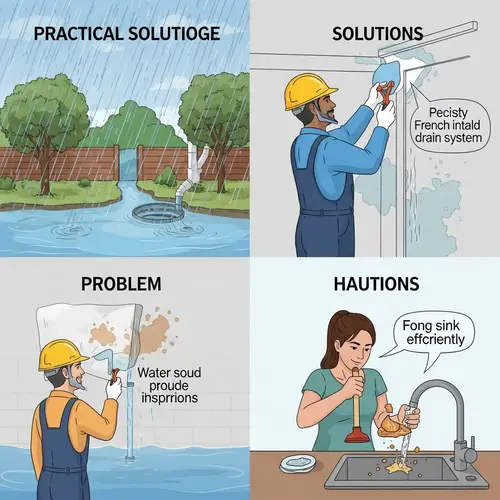 PRACTICAL SOLUTIOGE

SOLUTIONS

Pecisty French intald drain system

PROBLEM

Water soud proude insprrions

HAUTIONS

Fong sink effcriently