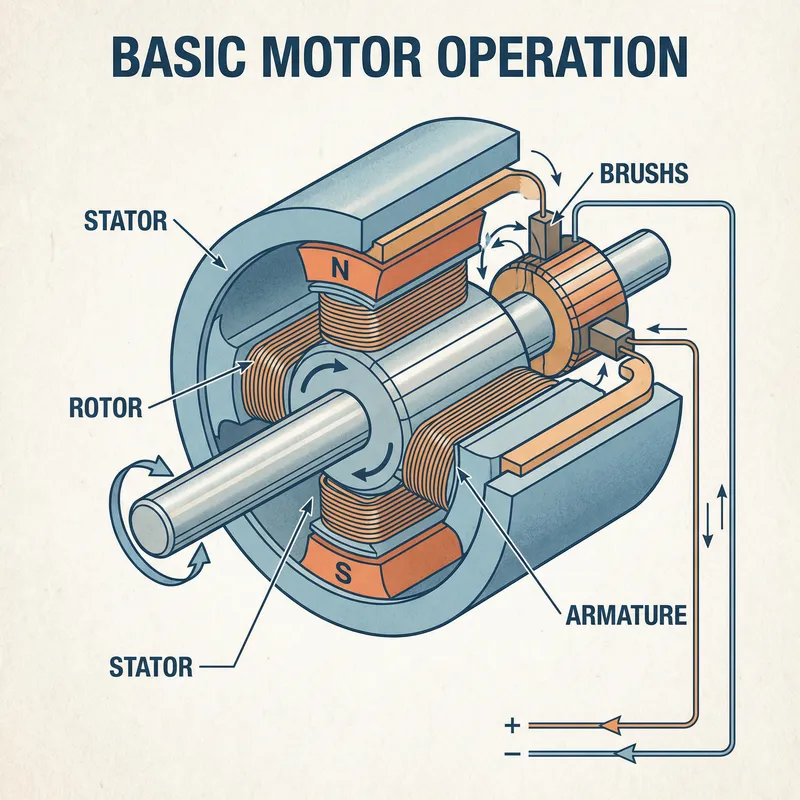 BASIC MOTOR OPERATION

STATOR

BRUSHS

N

ROTOR

S

ARMATURE

STATOR

+

−