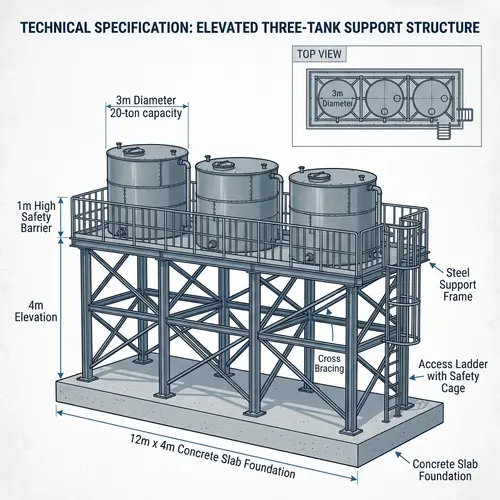 TECHNICAL SPECIFICATION: ELEVATED THREE-TANK SUPPORT STRUCTURE

TOP VIEW

3m Diameter

3m Diameter
20-ton capacity

1m High Safety Barrier

4m Elevation

Steel Support Frame

Cross Bracing

Access Ladder with Safety Cage

12m x 4m Concrete Slab Foundation

Concrete Slab Foundation