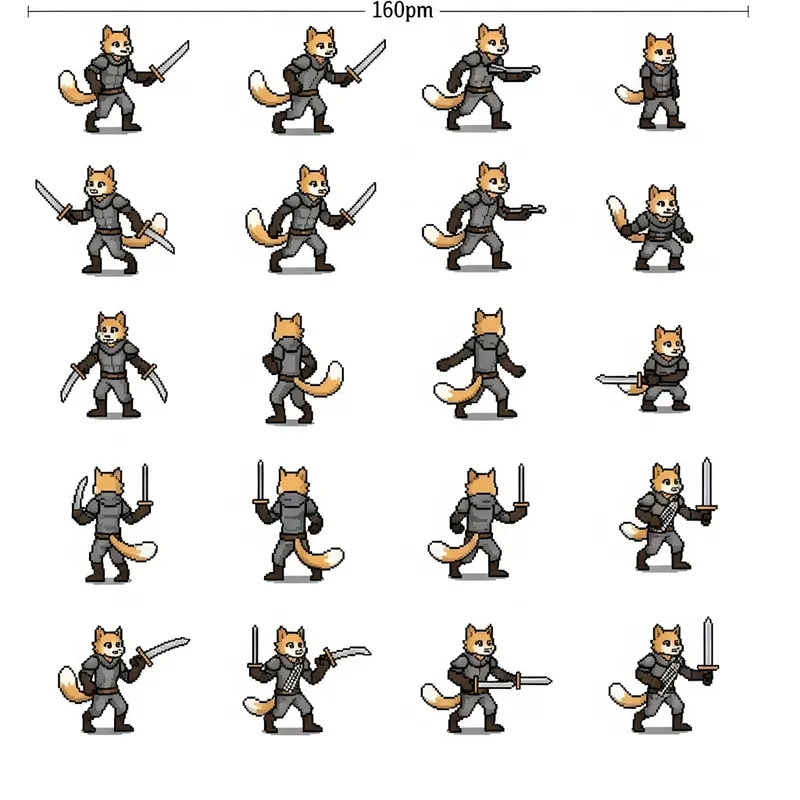 160pm