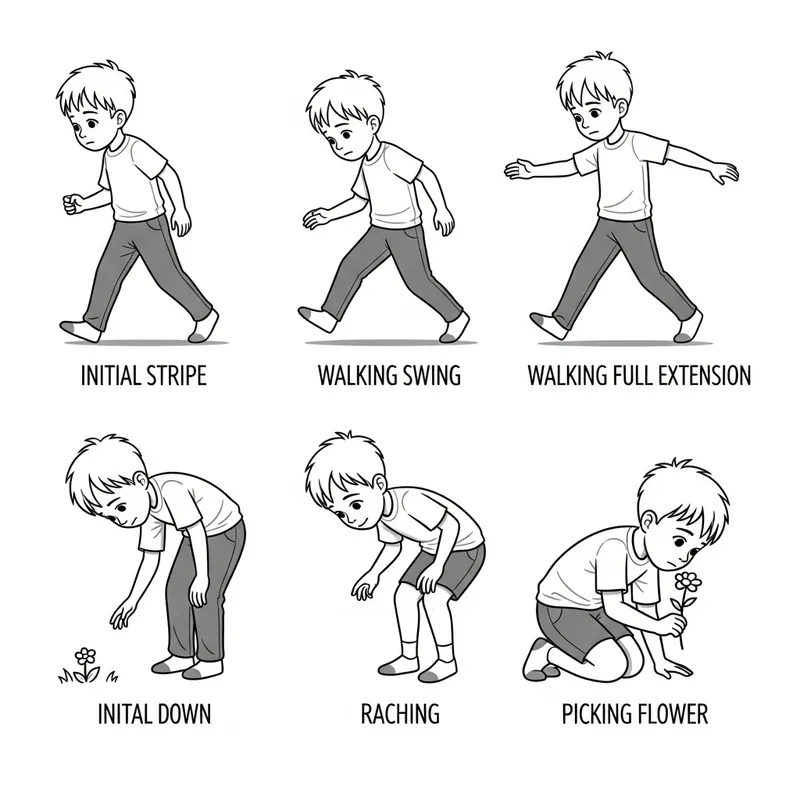 INITIAL STRIPE

WALKING SWING

WALKING FULL EXTENSION

INITAL DOWN

RACHING

PICKING FLOWER