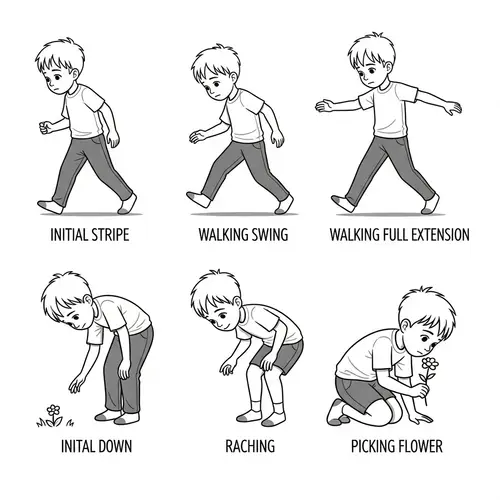 INITIAL STRIPE

WALKING SWING

WALKING FULL EXTENSION

INITAL DOWN

RACHING

PICKING FLOWER