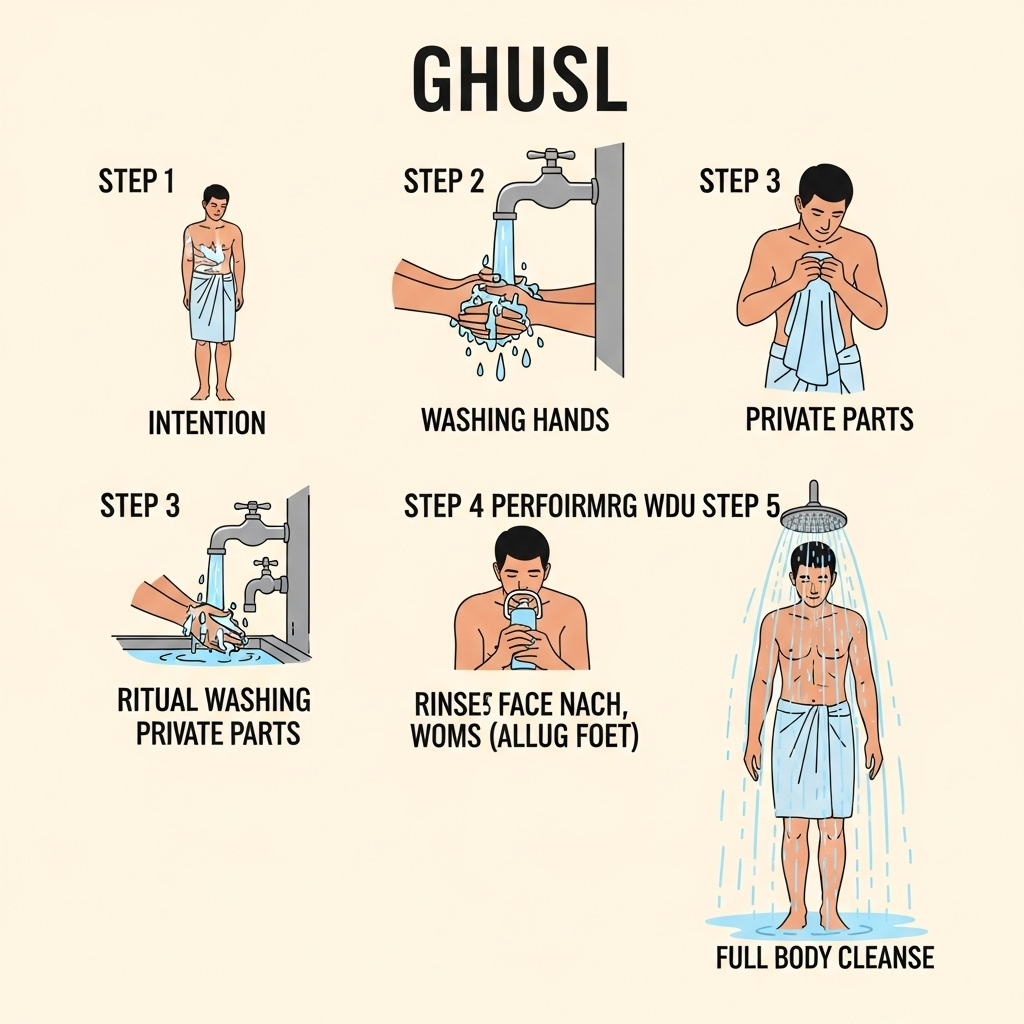 GHUSL

STEP 1

INTENTION

STEP 2

WASHING HANDS

STEP 3

PRIVATE PARTS

STEP 3

RITUAL WASHING PRIVATE PARTS

STEP 4 PERFOIRMRG WDU STEP 5

RINSE5 FACE NACH, WOMS (ALLUG FOET)

FULL BODY CLEANSE