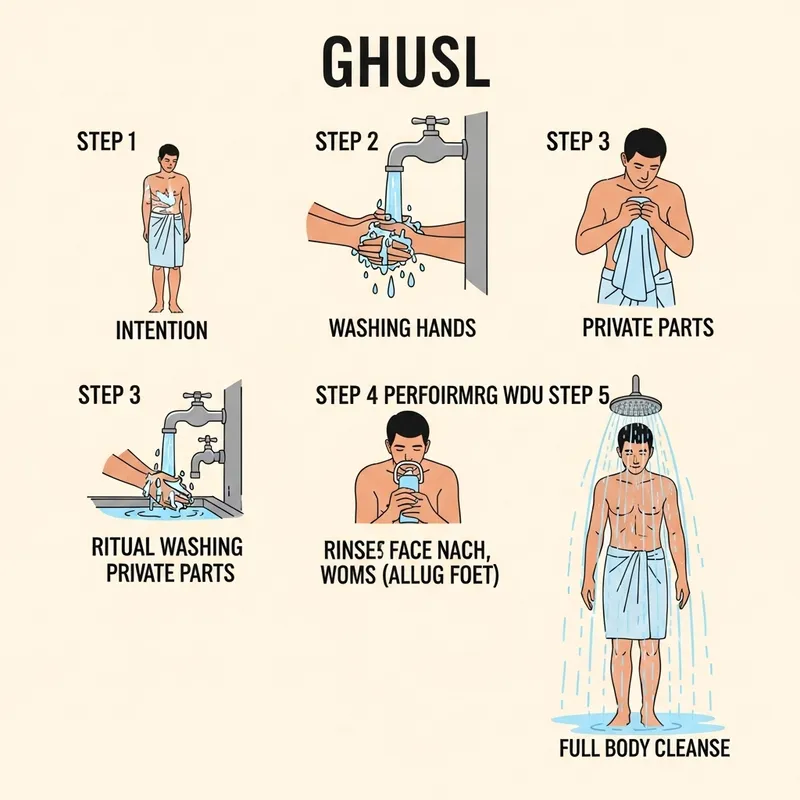 GHUSL

STEP 1

INTENTION

STEP 2

WASHING HANDS

STEP 3

PRIVATE PARTS

STEP 3

RITUAL WASHING PRIVATE PARTS

STEP 4 PERFOIRMRG WDU STEP 5

RINSE5 FACE NACH, WOMS (ALLUG FOET)

FULL BODY CLEANSE