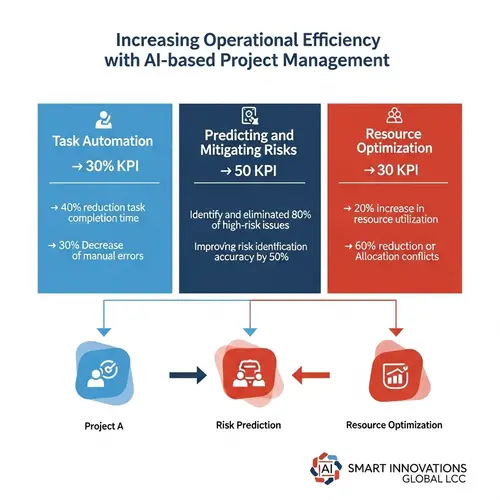 Increasing Operational Efficiency with AI-based Project Management

Task Automation

→ 30% KPI

→ 40% reduction task completion time

→ 30% Decrease of manual errors

Predicting and Mitigating Risks

→ 50 KPI

Identify and eliminated 80% of high-risk issues

Improving risk identfication accuracy by 50%

Resource Optimization

→ 30 KPI

→ 20% increase in resource utilization

→ 60% reduction or Allocation conflicts

Project A

Risk Prediction

Resource Optimization

AI

SMART INNOVATIONS GLOBAL LCC