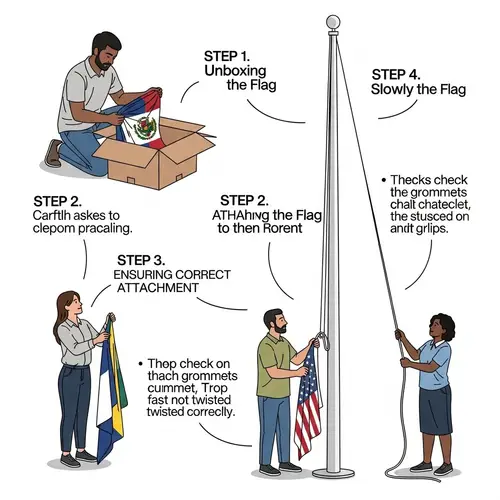 STEP 1.
Unboxing
the Flag

STEP 4.
Slowly the Flag

STEP 2.
Carftlh askes to clepom pracaling.

STEP 2.
ATHAhing the Flag to then Rorent

• Thecks check the grommets chalt chateclet, the stusced on andt grlips.

STEP 3.
ENSURING CORRECT ATTACHMENT

• Thop check on thach grommets cuimmet, Trop fast not twisted twisted correclly.