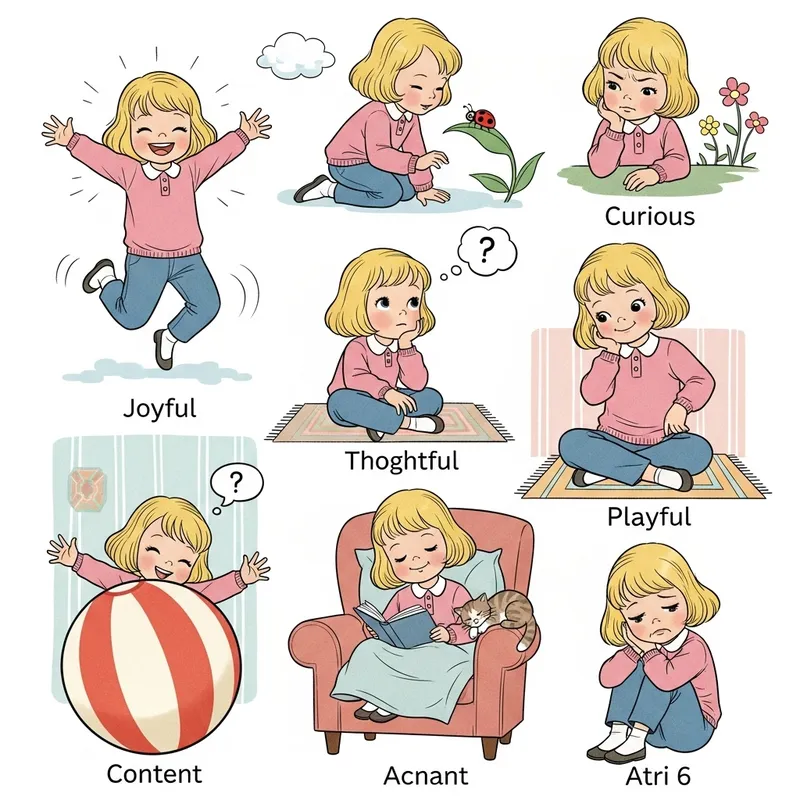 Curious

?

Joyful

Thoghtful

Playful

?

Content

Acnant

Atri 6