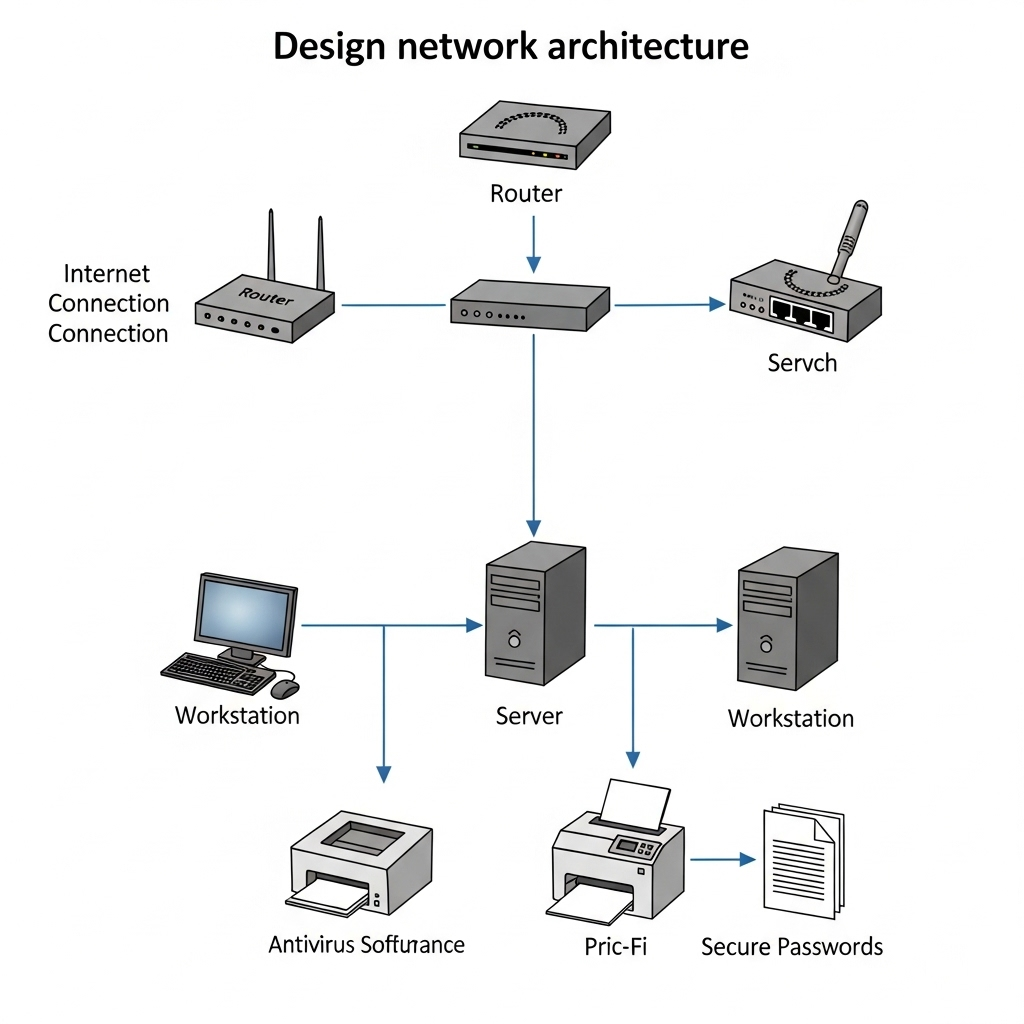 Design network architecture

Router

Internet Connection Connection

Router

Servch

Workstation

Server

Workstation

Antivirus Soffurance

Pric-Fi

Secure Passwords