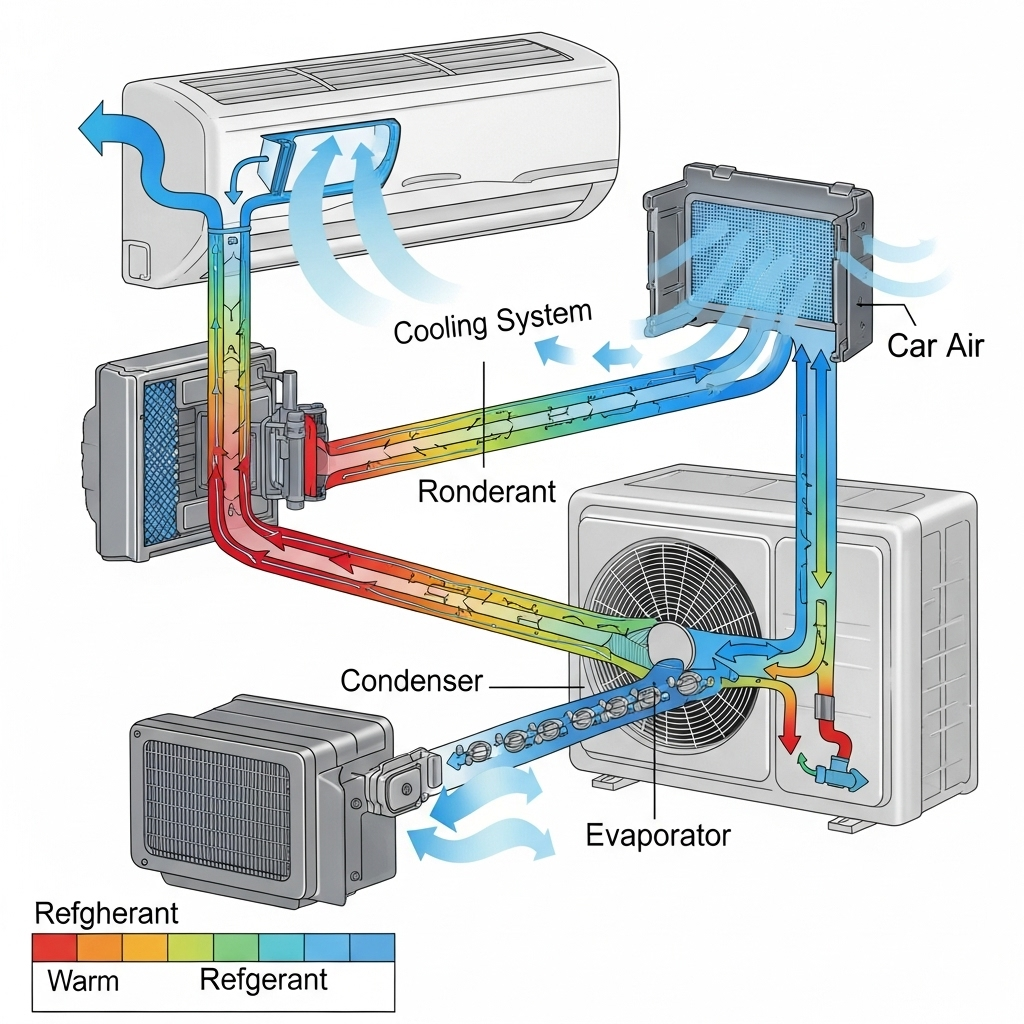 Cooling System

Car Air

Ronderant

Condenser

Evaporator

Refgherant

Warm Refgerant