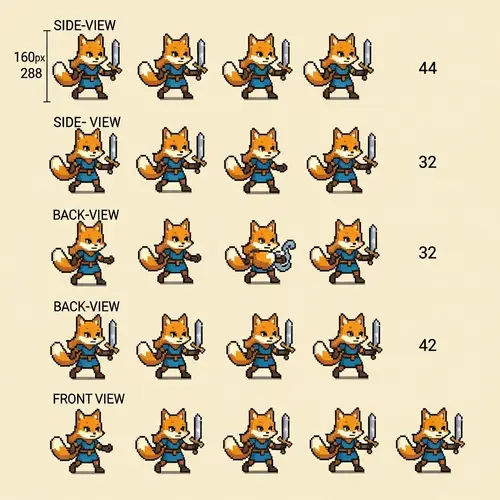 SIDE-VIEW
160px
288
44

SIDE- VIEW
32

BACK-VIEW
32

BACK-VIEW
42

FRONT VIEW