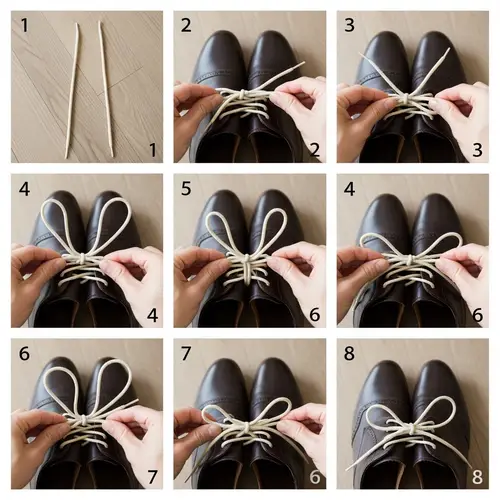 1
1
2
2
3
3
4
4
5
6
4
6
6
7
7
6
8
8