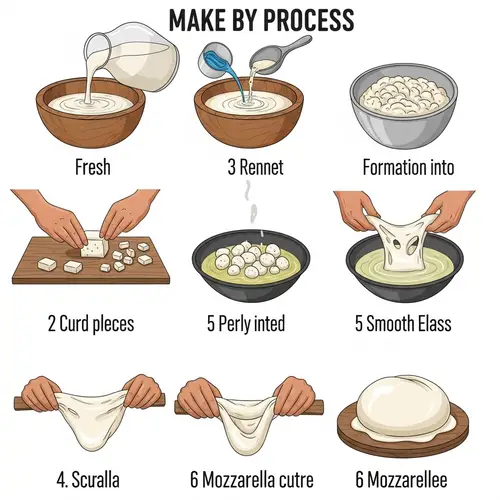 MAKE BY PROCESS

Fresh

3 Rennet

Formation into

2 Curd pleces

5 Perly inted

5 Smooth Elass

4. Scuralla

6 Mozzarella cutre

6 Mozzarellee