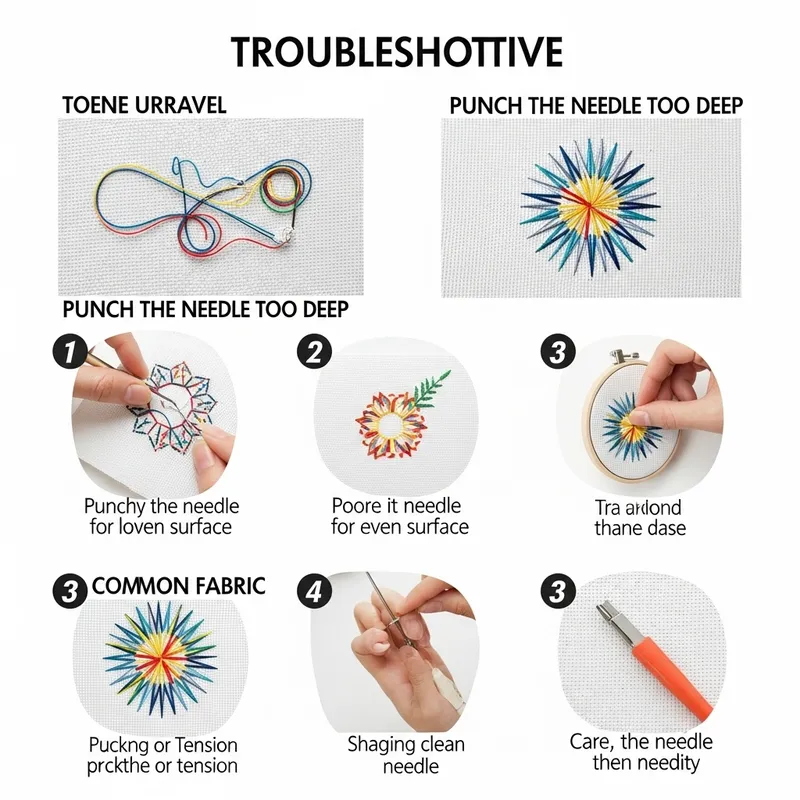 TROUBLESHOTTIVE

TOENE URRAVEL

PUNCH THE NEEDLE TOO DEEP

PUNCH THE NEEDLE TOO DEEP

1

Punchy the needle for loven surface

2

Poore it needle for even surface

3

Tra arklond thane dase

3 COMMON FABRIC

Puckng or Tension prckthe or tension

4

Shaging clean needle

3

Care, the needle then needity