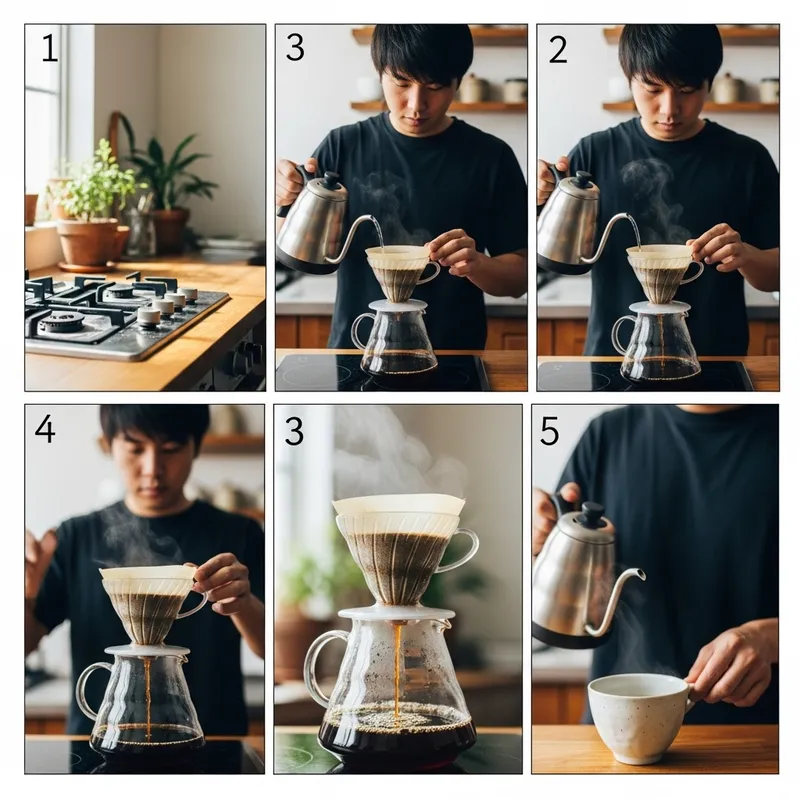 1

3

2

4

3

5