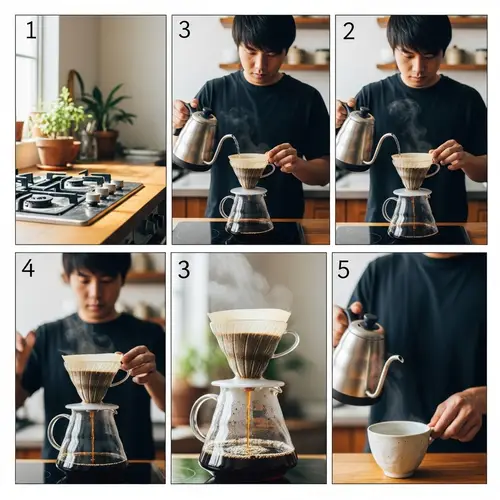 1

3

2

4

3

5