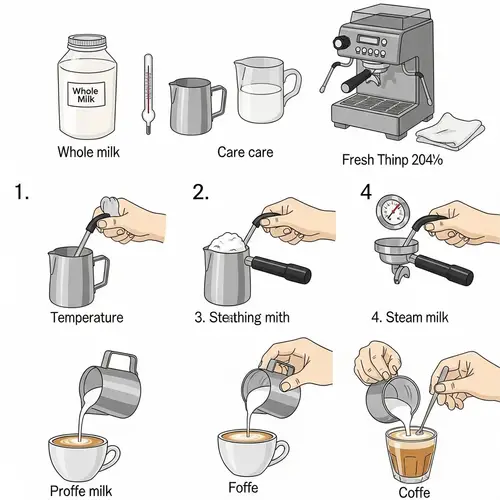 Whole Milk

Whole milk

Care care

Fresh Thinp 204%

1.

2.

4

Temperature

3. Steathing mith

4. Steam milk

Proffe milk

Foffe

Coffe