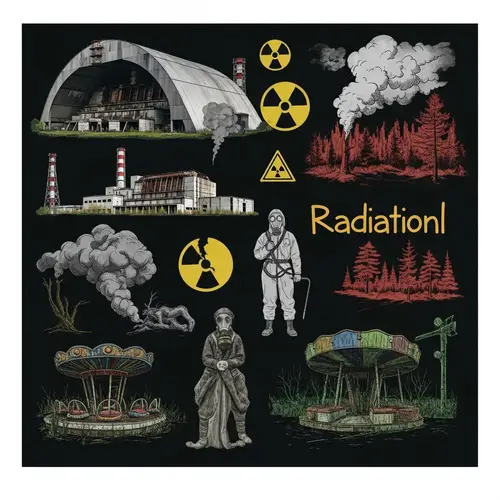 Radiationl