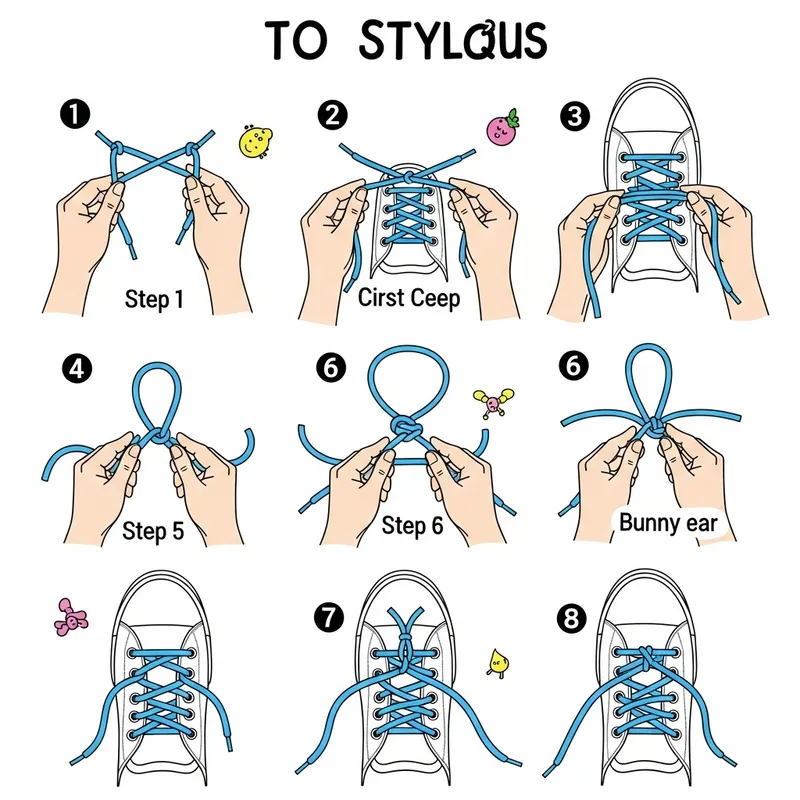 TO STYLQUS

1

Step 1

2

Cirst Ceep

3

4

Step 5

6

Step 6

6

Bunny ear

7

8