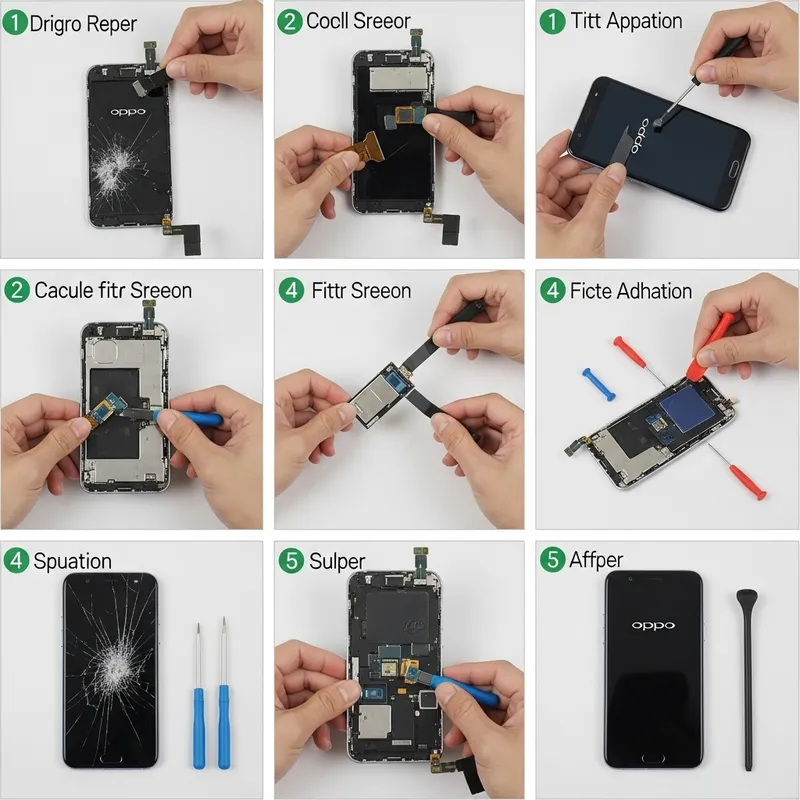 1 Drigro Reper

oppo

2 Cocll Sreeor

1 Titt Appation

oppo

2 Cacule fitr Sreeon

4 Fittr Sreeon

4 Ficte Adhation

4 Spuation

5 Sulper

5 Affper

oppo