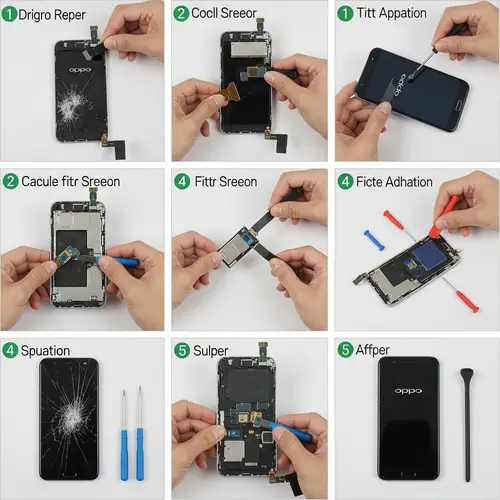 1 Drigro Reper

oppo

2 Cocll Sreeor

1 Titt Appation

oppo

2 Cacule fitr Sreeon

4 Fittr Sreeon

4 Ficte Adhation

4 Spuation

5 Sulper

5 Affper

oppo