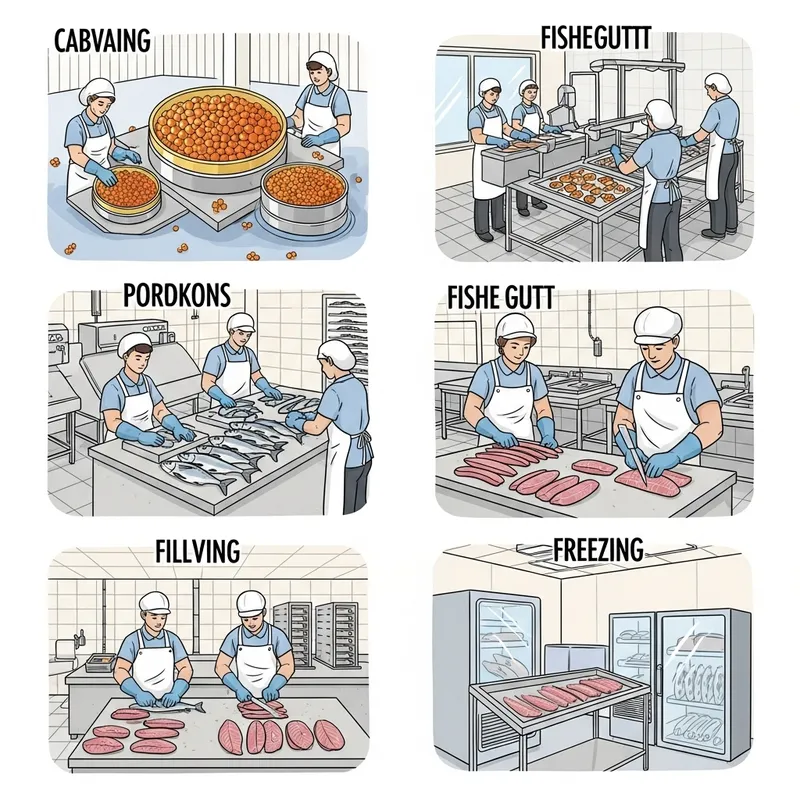 CABVAING

FISHEGUTT

PORDKONS

FISHE GUTT

FILLVING

FREEZING