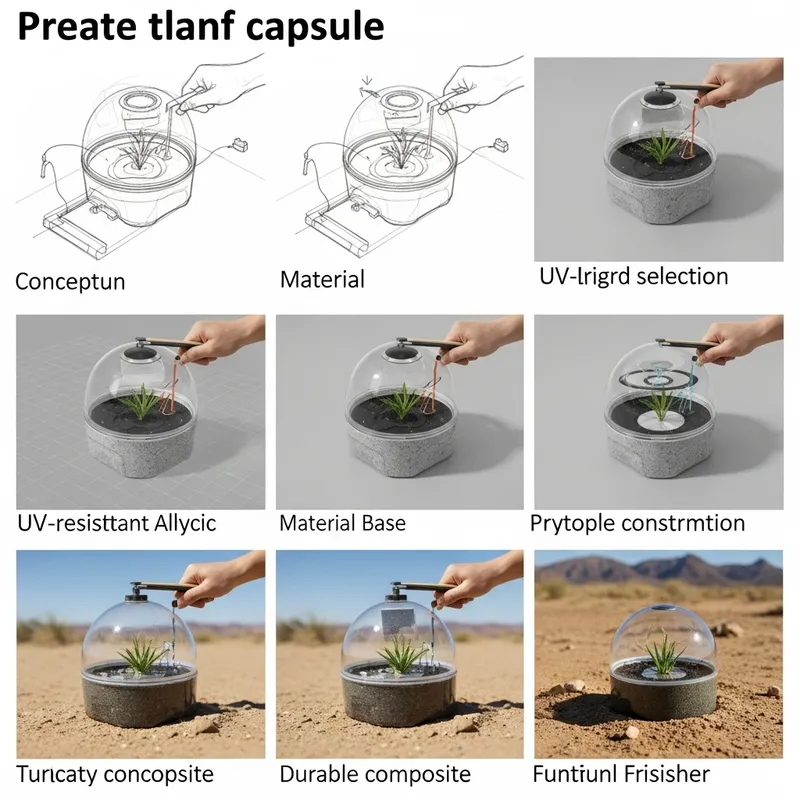 Preate tlanf capsule

Conceptun

Material

UV-lrigrd selection

UV-resisttant Allycic

Material Base

Prytople constrmtion

Turicaty concopsite

Durable composite

Funtiunl Frisisher