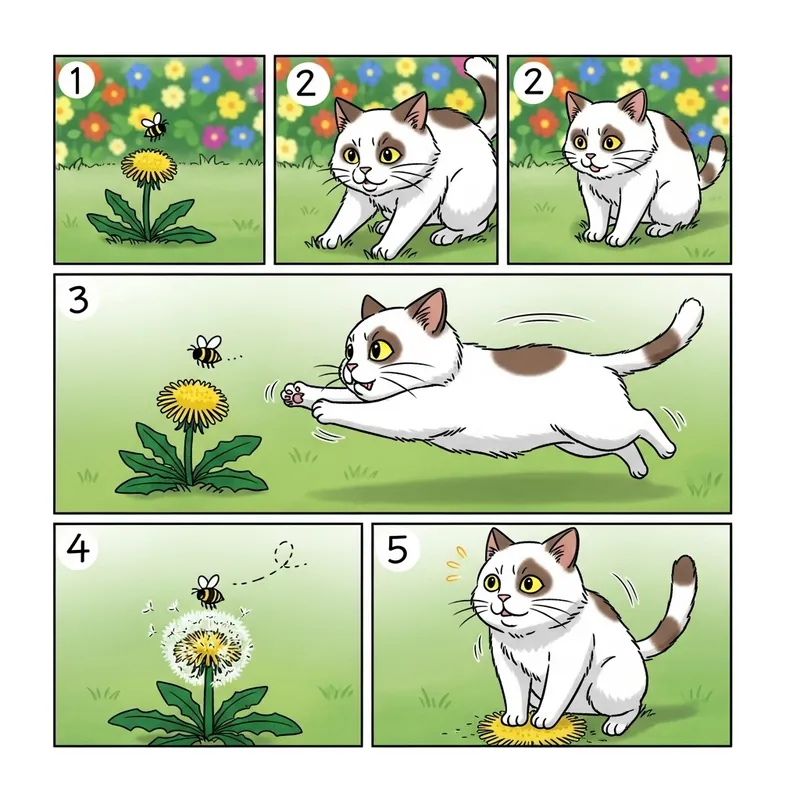 1

2

2

3

4

5