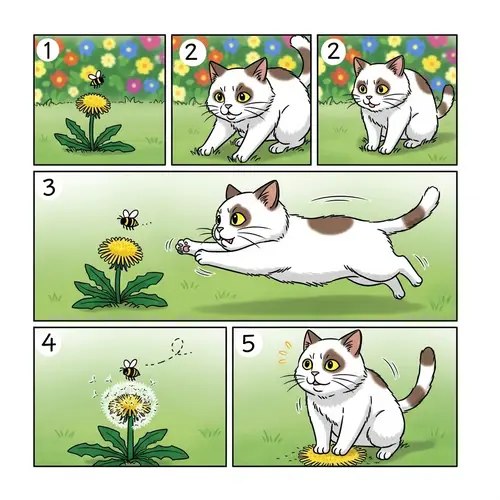 1

2

2

3

4

5