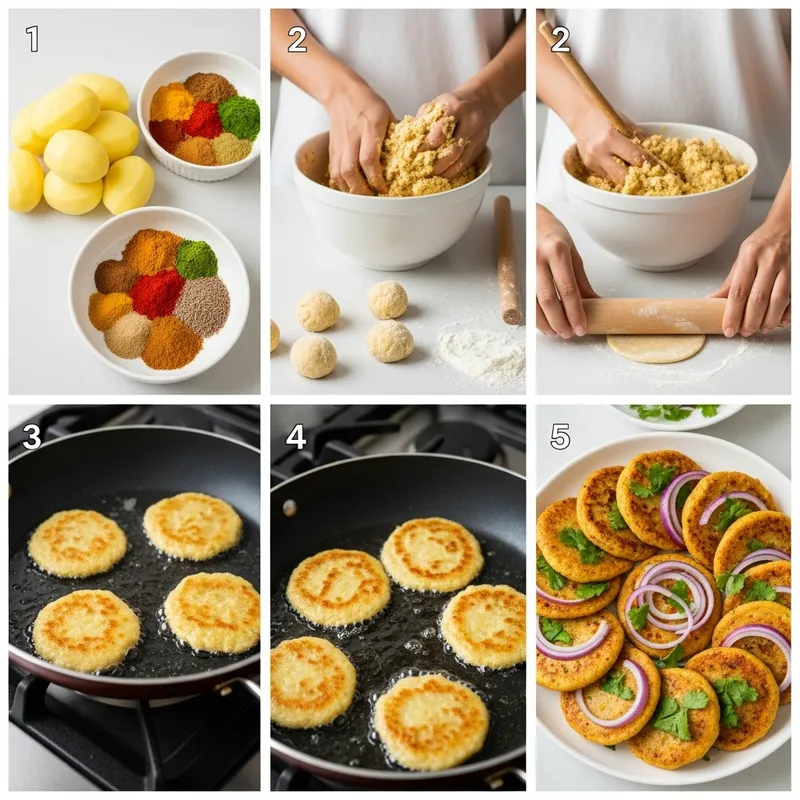 1

2

2

3

4

5