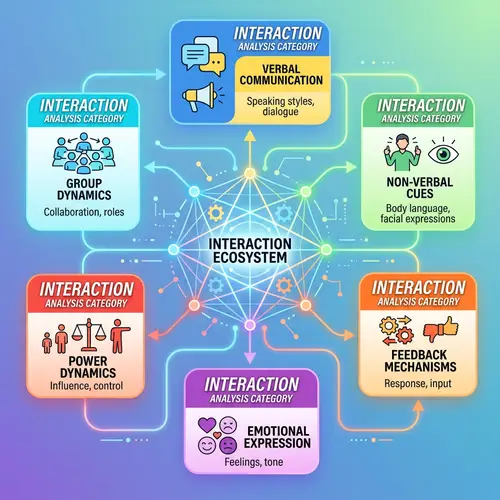 INTERACTION
ANALYSIS CATEGORY
VERBAL COMMUNICATION
Speaking styles, dialogue

INTERACTION
ANALYSIS CATEGORY
GROUP DYNAMICS
Collaboration, roles

INTERACTION
ANALYSIS CATEGORY
NON-VERBAL CUES
Body language, facial expressions

INTERACTION ECOSYSTEM

INTERACTION
ANALYSIS CATEGORY
POWER DYNAMICS
Influence, control

INTERACTION
ANALYSIS CATEGORY
FEEDBACK MECHANISMS
Response, input

INTERACTION
ANALYSIS CATEGORY
EMOTIONAL EXPRESSION
Feelings, tone