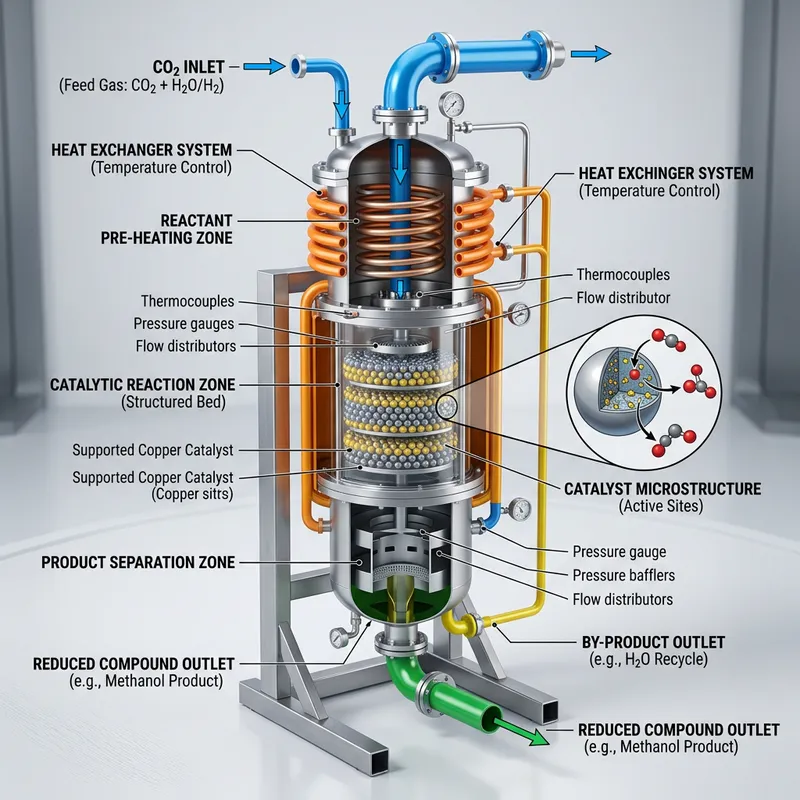 $CO_2$ INLET
(Feed Gas: $CO_2 + H_2O/H_2$)

HEAT EXCHANGER SYSTEM
(Temperature Control)

REACTANT
PRE-HEATING ZONE

Thermocouples
Pressure gauges
Flow distributors

CATALYTIC REACTION ZONE
(Structured Bed)

Supported Copper Catalyst

Supported Copper Catalyst
(Copper sitrs)

PRODUCT SEPARATION ZONE

REDUCED COMPOUND OUTLET
(e.g., Methanol Product)

HEAT EXCHINGER SYSTEM
(Temperature Control)

Thermocouples
Flow distributor

CATALYST MICROSTRUCTURE
(Active Sites)

Pressure gauge
Pressure bafflers
Flow distributors

BY-PRODUCT OUTLET
(e.g., $H_2O$ Recycle)

REDUCED COMPOUND OUTLET
(e.g., Methanol Product)