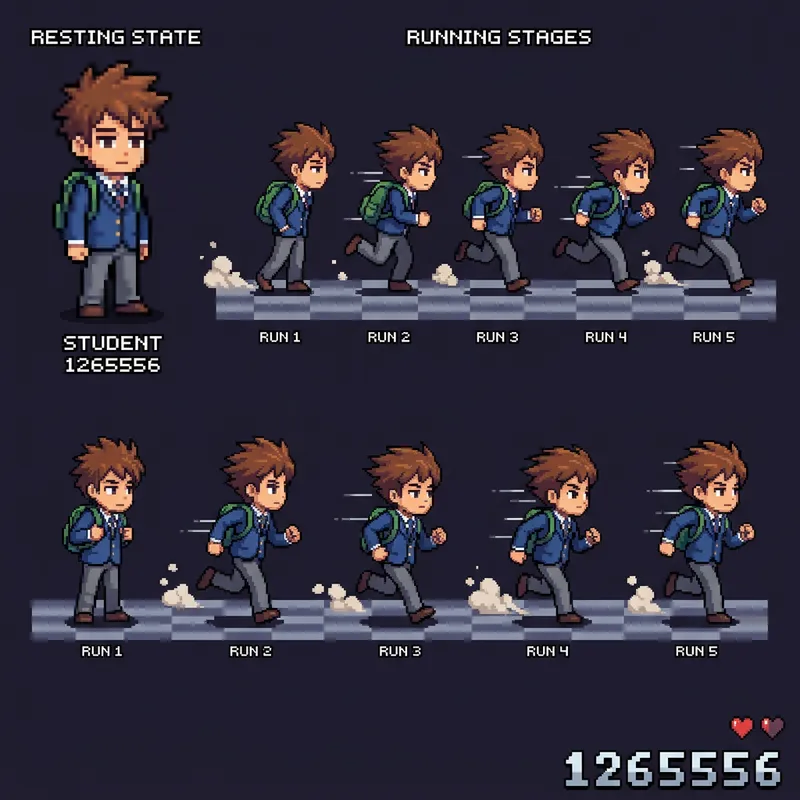 RESTING STATE

RUNNING STAGES

STUDENT 1265556

RUN 1 RUN 2 RUN 3 RUN 4 RUN 5

RUN 1 RUN 2 RUN 3 RUN 4 RUN 5

1265556