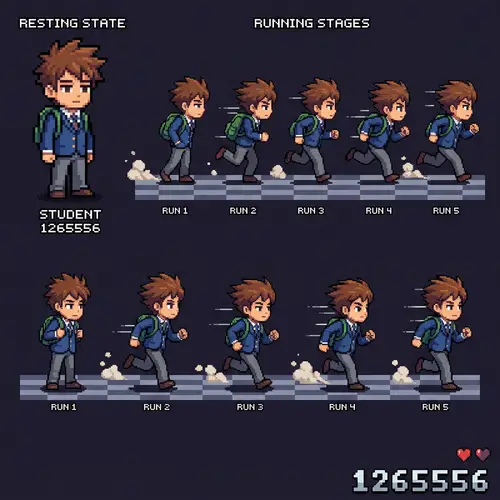 RESTING STATE

RUNNING STAGES

STUDENT 1265556

RUN 1
RUN 2
RUN 3
RUN 4
RUN 5

RUN 1
RUN 2
RUN 3
RUN 4
RUN 5

1265556