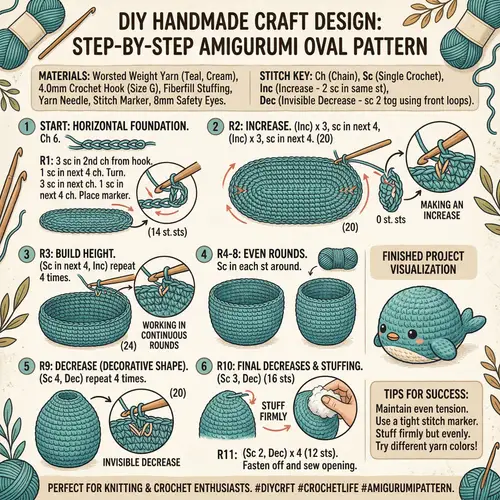 DIY HANDMADE CRAFT DESIGN: STEP-BY-STEP AMIGURUMI OVAL PATTERN

MATERIALS: Worsted Weight Yarn (Teal, Cream), 4.0mm Crochet Hook (Size G), Fiberfill Stuffing, Yarn Needle, Stitch Marker, 8mm Safety Eyes.

STITCH KEY: Ch (Chain), Sc (Single Crochet), Inc (Increase - 2 sc in same st), Dec (Invisible Decrease - sc 2 tog using front loops).

1 START: HORIZONTAL FOUNDATION. Ch 6.

R1: 3 sc in 2nd ch from hook. 1 sc in next 4 ch. Turn. 3 sc in next ch. 1 sc in next 4 ch. Place marker.

(14 st. sts)

2 R2: INCREASE. (Inc) x 3, sc in next 4, (Inc) x 3, sc in next 4. (20)

0 st. sts

MAKING AN INCREASE

(20)

3 R3: BUILD HEIGHT. (Sc in next 4, Inc) repeat 4 times.

WORKING IN CONTINUOUS ROUNDS

(24)

4 R4-8: EVEN ROUNDS. Sc in each st around.

FINISHED PROJECT VISUALIZATION

5 R9: DECREASE (DECORATIVE SHAPE). (Sc 4, Dec) repeat 4 times.

(20)

INVISIBLE DECREASE

6 R10: FINAL DECREASES & STUFFING. (Sc 3, Dec) (16 sts)

STUFF FIRMLY

R11: (Sc 2, Dec) x 4 (12 sts). Fasten off and sew opening.

TIPS FOR SUCCESS:
Maintain even tension.
Use a tight stitch marker.
Stuff firmly but evenly.
Try different yarn colors!

PERFECT FOR KNITTING & CROCHET ENTHUSIASTS. #DIYCRFT #CROCHETLIFE #AMIGURUMIPATTERN.