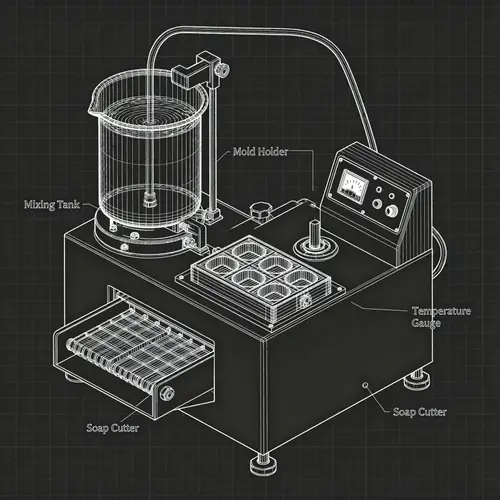 Mold Holder

Mixing Tank

Temperature Gauge

Soap Cutter

Soap Cutter