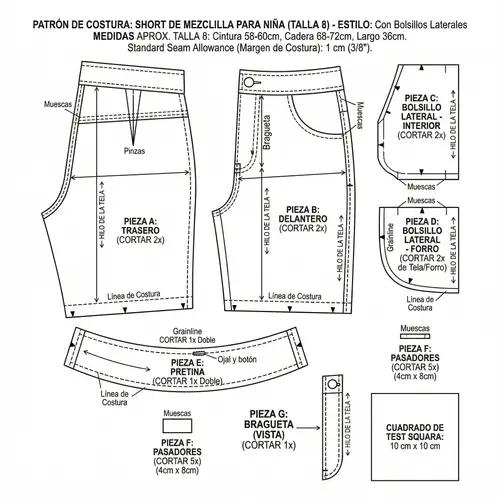 PATRÓN DE COSTURA: SHORT DE MEZCLILLA PARA NIÑA (TALLA 8) - ESTILO: Con Bolsillos Laterales
MEDIDAS APROX. TALLA 8: Cintura 58-60cm, Cadera 68-72cm, Largo 36cm.
Standard Seam Allowance (Margen de Costura): 1 cm (3/8").

Muescas
Pinzas
← HILO DE LA TELA →
PIEZA A: TRASERO (CORTAR 2x)
Línea de Costura

Bragueta
Muescas
← HILO DE LA TELA →
PIEZA B: DELANTERO (CORTAR 2x)
← HILO DE LA TELA →
Línea de Costura

PIEZA C: BOLSILLO LATERAL - INTERIOR (CORTAR 2x)
← HILO DE LA TELA →
Muescas

Muescas
Grainline
PIEZA D: BOLSILLO LATERAL - FORRO (CORTAR 2x de Tela/Forro)
← HILO DE LA TELA →
Línea de Costura

Grainline
CORTAR 1x Doble
Ojal y botón
PIEZA E: PRETINA (CORTAR 1x Doble)
Línea de Costura

Muescas
PIEZA F: PASADORES (CORTAR 5x) (4cm x 8cm)

Muescas
PIEZA F: PASADORES (CORTAR 5x) (4cm x 8cm)

PIEZA G: BRAGUETA (VISTA) (CORTAR 1x)
← HILO DE LA TELA →

CUADRADO DE TEST SQUARA: 10 cm x 10 cm