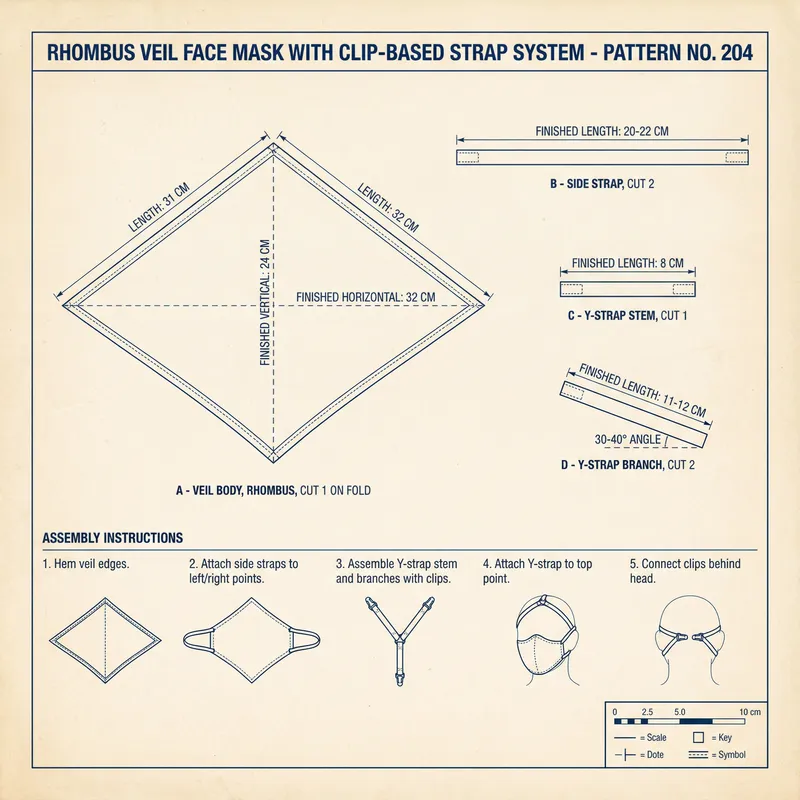 RHOMBUS VEIL FACE MASK WITH CLIP-BASED STRAP SYSTEM - PATTERN NO. 204

LENGTH: 31 CM

LENGTH: 32 CM

FINISHED VERTICAL: 24 CM

FINISHED HORIZONTAL: 32 CM

A - VEIL BODY, RHOMBUS, CUT 1 ON FOLD

FINISHED LENGTH: 20-22 CM

B - SIDE STRAP, CUT 2

FINISHED LENGTH: 8 CM

C - Y-STRAP STEM, CUT 1

FINISHED LENGTH: 11-12 CM

30-40° ANGLE

D - Y-STRAP BRANCH, CUT 2

ASSEMBLY INSTRUCTIONS

1. Hem veil edges.

2. Attach side straps to left/right points.

3. Assemble Y-strap stem and branches with clips.

4. Attach Y-strap to top point.

5. Connect clips behind head.

0 2.5 5.0 10 cm

= Scale

= Key

= Dote

= Symbol