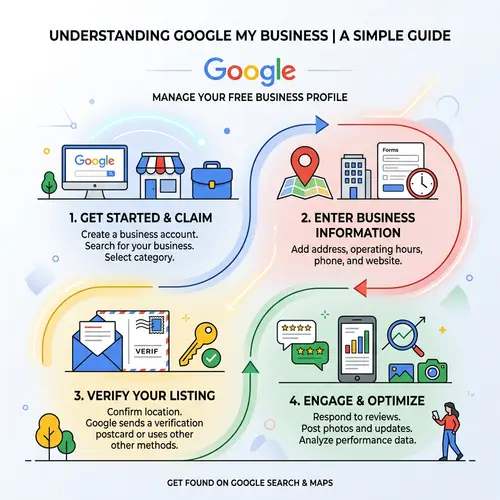 UNDERSTANDING GOOGLE MY BUSINESS | A SIMPLE GUIDE

Google

MANAGE YOUR FREE BUSINESS PROFILE

Google

1. GET STARTED & CLAIM

Create a business account. Search for your business. Select category.

Forms

2. ENTER BUSINESS INFORMATION

Add address, operating hours, phone, and website.

VERIF

3. VERIFY YOUR LISTING

Confirm location. Google sends a verification postcard or uses other other methods.

4. ENGAGE & OPTIMIZE

Respond to reviews. Post photos and updates. Analyze performance data.

GET FOUND ON GOOGLE SEARCH & MAPS