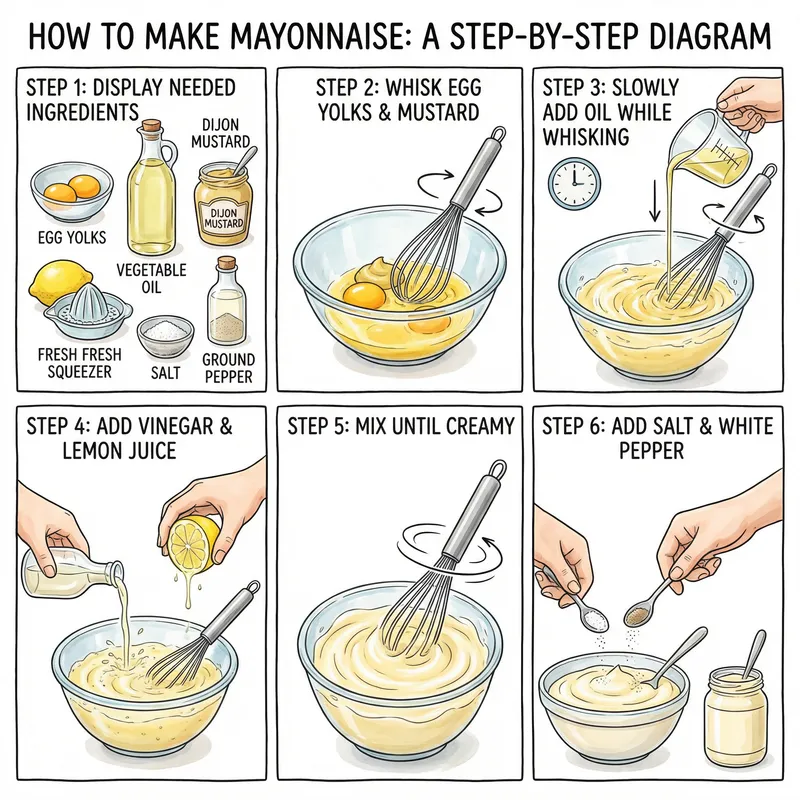 HOW TO MAKE MAYONNAISE: A STEP-BY-STEP DIAGRAM

STEP 1: DISPLAY NEEDED INGREDIENTS

DIJON MUSTARD

DIJON MUSTARD

EGG YOLKS

VEGETABLE OIL

FRESH FRESH SQUEEZER

SALT

GROUND PEPPER

STEP 2: WHISK EGG YOLKS & MUSTARD

STEP 3: SLOWLY ADD OIL WHILE WHISKING

STEP 4: ADD VINEGAR & LEMON JUICE

STEP 5: MIX UNTIL CREAMY

STEP 6: ADD SALT & WHITE PEPPER