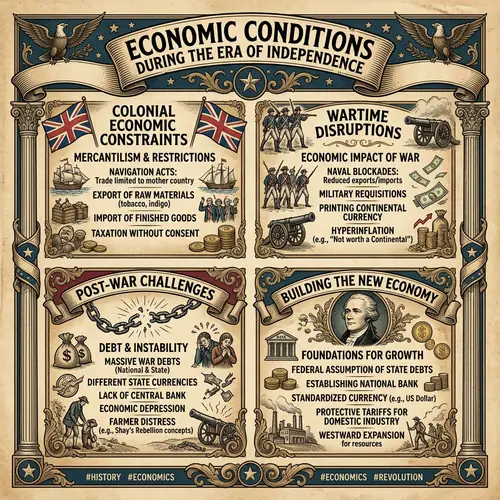 ECONOMIC CONDITIONS
DURING THE ERA OF INDEPENDENCE

COLONIAL ECONOMIC CONSTRAINTS

MERCANTILISM & RESTRICTIONS
NAVIGATION ACTS: Trade limited to mother country
EXPORT OF RAW MATERIALS (tobacco, indigo)
IMPORT OF FINISHED GOODS
TAXATION WITHOUT CONSENT

WARTIME DISRUPTIONS

ECONOMIC IMPACT OF WAR
NAVAL BLOCKADES: Reduced exports/imports
MILITARY REQUISITIONS
PRINTING CONTINENTAL CURRENCY
HYPERINFLATION (e.g., "Not worth a Continental")

POST-WAR CHALLENGES

DEBT & INSTABILITY
MASSIVE WAR DEBTS (National & State)
DIFFERENT STATE CURRENCIES
LACK OF CENTRAL BANK
ECONOMIC DEPRESSION
FARMER DISTRESS (e.g., Shay's Rebellion concepts)

BUILDING THE NEW ECONOMY

BANK
FOUNDATIONS FOR GROWTH
FEDERAL ASSUMPTION OF STATE DEBTS
ESTABLISHING NATIONAL BANK
STANDARDIZED CURRENCY (e.g., US Dollar)
PROTECTIVE TARIFFS FOR DOMESTIC INDUSTRY
WESTWARD EXPANSION for resources

#HISTORY #ECONOMICS
#ECONOMICS #REVOLUTION