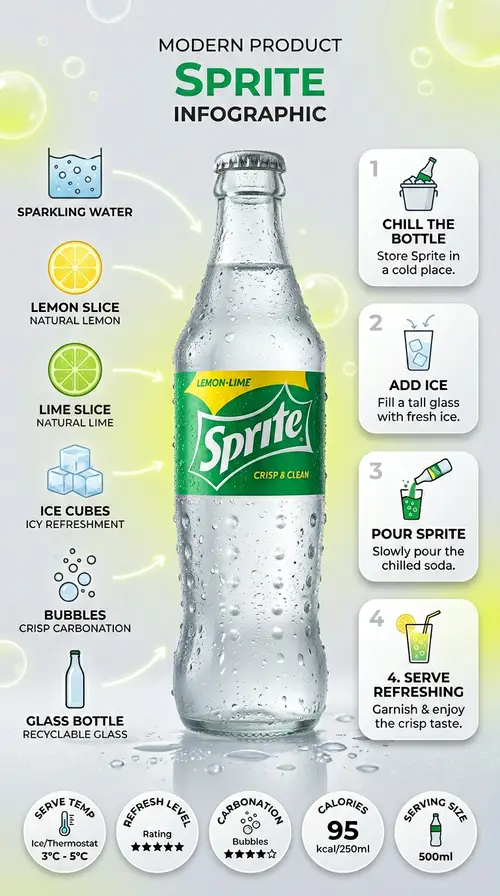 MODERN PRODUCT
SPRITE
INFOGRAPHIC

SPARKLING WATER

LEMON SLICE
NATURAL LEMON

LIME SLICE
NATURAL LIME

ICE CUBES
ICY REFRESHMENT

BUBBLES
CRISP CARBONATION

GLASS BOTTLE
RECYCLABLE GLASS

LEMON-LIME
Sprite
CRISP & CLEAN

1
CHILL THE BOTTLE
Store Sprite in a cold place.

2
ADD ICE
Fill a tall glass with fresh ice.

3
POUR SPRITE
Slowly pour the chilled soda.

4
4. SERVE REFRESHING
Garnish & enjoy the crisp taste.

SERVE TEMP
Ice/Thermostat
3°C - 5°C

REFRESH LEVEL
Rating
★★★★★

CARBONATION
Bubbles
★★★★☆

CALORIES
95
kcal/250ml

SERVING SIZE
500ml