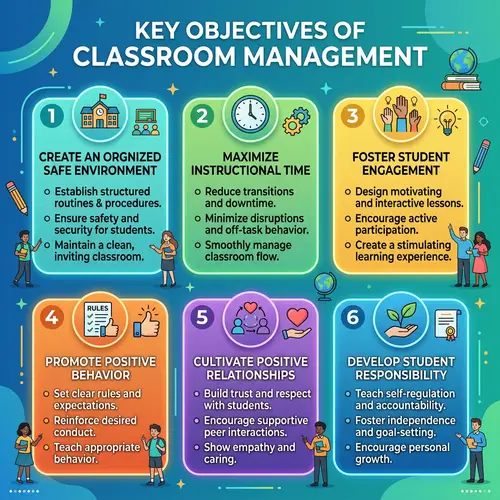 KEY OBJECTIVES OF CLASSROOM MANAGEMENT

1

CREATE AN ORGNIZED SAFE ENVIRONMENT

Establish structured routines & procedures.

Ensure safety and security for students.

Maintain a clean, inviting classroom.

2

MAXIMIZE INSTRUCTIONAL TIME

Reduce transitions and downtime.

Minimize disruptions and off-task behavior.

Smoothly manage classroom flow.

3

FOSTER STUDENT ENGAGEMENT

Design motivating and interactive lessons.

Encourage active participation.

Create a stimulating learning experience.

4

RULES

PROMOTE POSITIVE BEHAVIOR

Set clear rules and expectations.

Reinforce desired conduct.

Teach appropriate behavior.

5

CULTIVATE POSITIVE RELATIONSHIPS

Build trust and respect with students.

Encourage supportive peer interactions.

Show empathy and caring.

6

DEVELOP STUDENT RESPONSIBILITY

Teach self-regulation and accountability.

Foster independence and goal-setting.

Encourage personal growth.