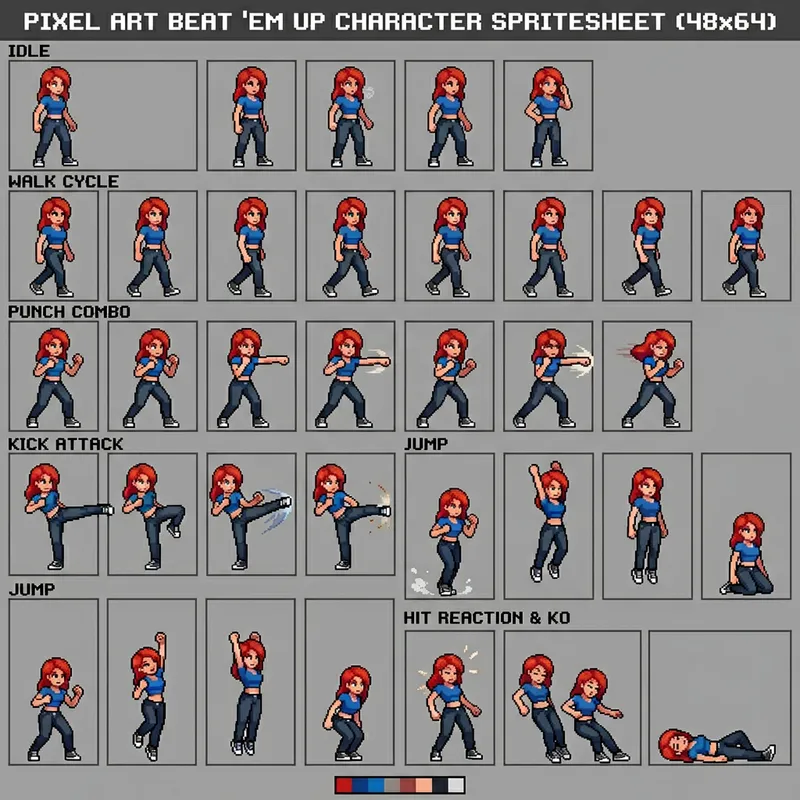 PIXEL ART BEAT 'EM UP CHARACTER SPRITESHEET (48x64)

IDLE

WALK CYCLE

PUNCH COMBO

KICK ATTACK

JUMP

JUMP

HIT REACTION & KO