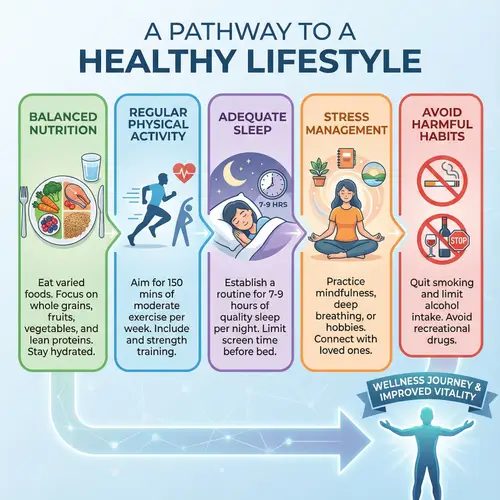 A PATHWAY TO A
HEALTHY LIFESTYLE

BALANCED NUTRITION

Eat varied foods. Focus on whole grains, fruits, vegetables, and lean proteins. Stay hydrated.

REGULAR PHYSICAL ACTIVITY

Aim for 150 mins of moderate exercise per week. Include and strength training.

ADEQUATE SLEEP

7-9 HRS

Establish a routine for 7-9 hours of quality sleep per night. Limit screen time before bed.

STRESS MANAGEMENT

Practice mindfulness, deep breathing, or hobbies. Connect with loved ones.

AVOID HARMFUL HABITS

STOP

Quit smoking and limit alcohol intake. Avoid recreational drugs.

WELLNESS JOURNEY & IMPROVED VITALITY