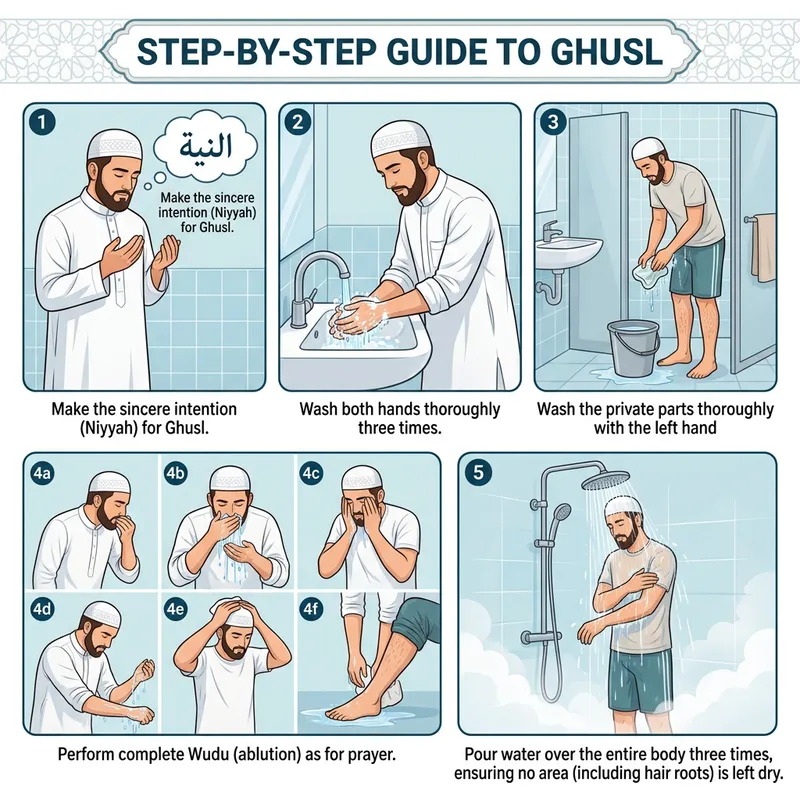 STEP-BY-STEP GUIDE TO GHUSL

1

النية

Make the sincere intention (Niyyah) for Ghusl.

Make the sincere intention (Niyyah) for Ghusl.

2

Wash both hands thoroughly three times.

3

Wash the private parts thoroughly with the left hand

4a

4b

4c

4d

4e

4f

Perform complete Wudu (ablution) as for prayer.

5

Pour water over the entire body three times, ensuring no area (including hair roots) is left dry.