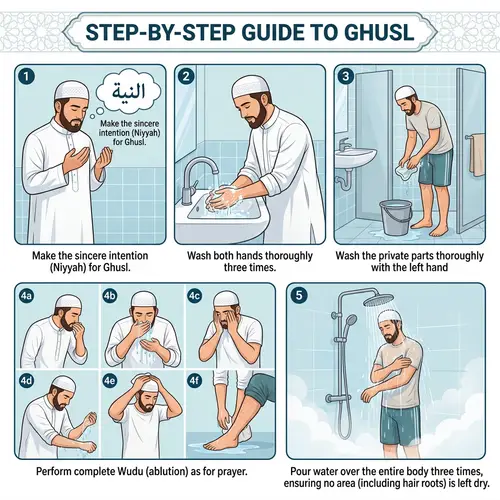 STEP-BY-STEP GUIDE TO GHUSL

1

النية

Make the sincere intention (Niyyah) for Ghusl.

Make the sincere intention (Niyyah) for Ghusl.

2

Wash both hands thoroughly three times.

3

Wash the private parts thoroughly with the left hand

4a

4b

4c

4d

4e

4f

Perform complete Wudu (ablution) as for prayer.

5

Pour water over the entire body three times, ensuring no area (including hair roots) is left dry.