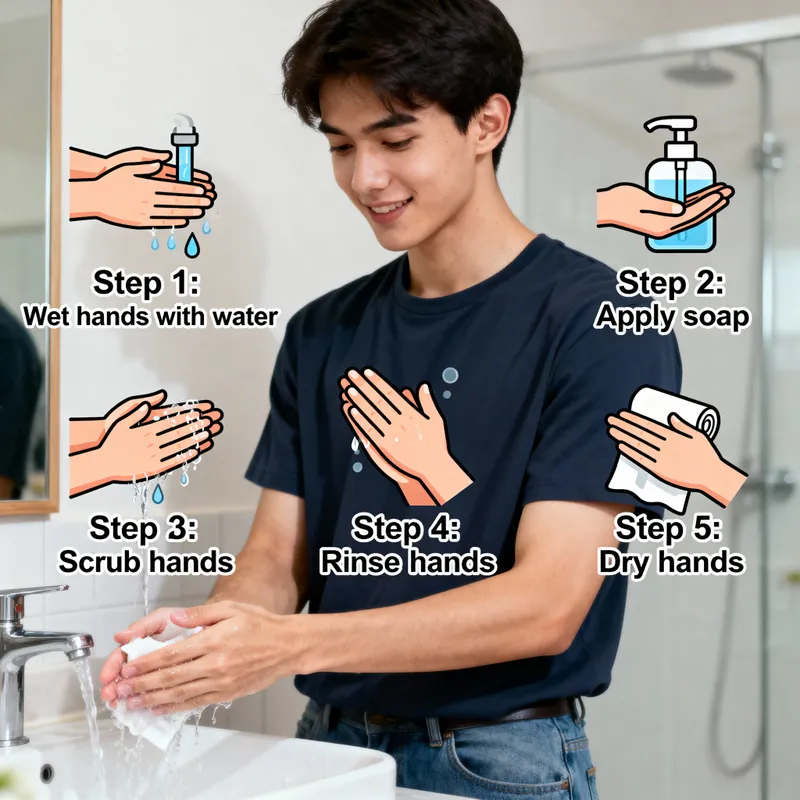 Step 1:
Wet hands with water

Step 2:
Apply soap

Step 3:
Scrub hands

Step 4:
Rinse hands

Step 5:
Dry hands