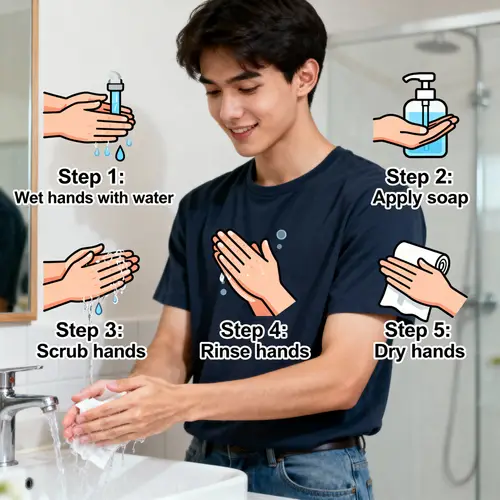 Step 1:
Wet hands with water

Step 2:
Apply soap

Step 3:
Scrub hands

Step 4:
Rinse hands

Step 5:
Dry hands