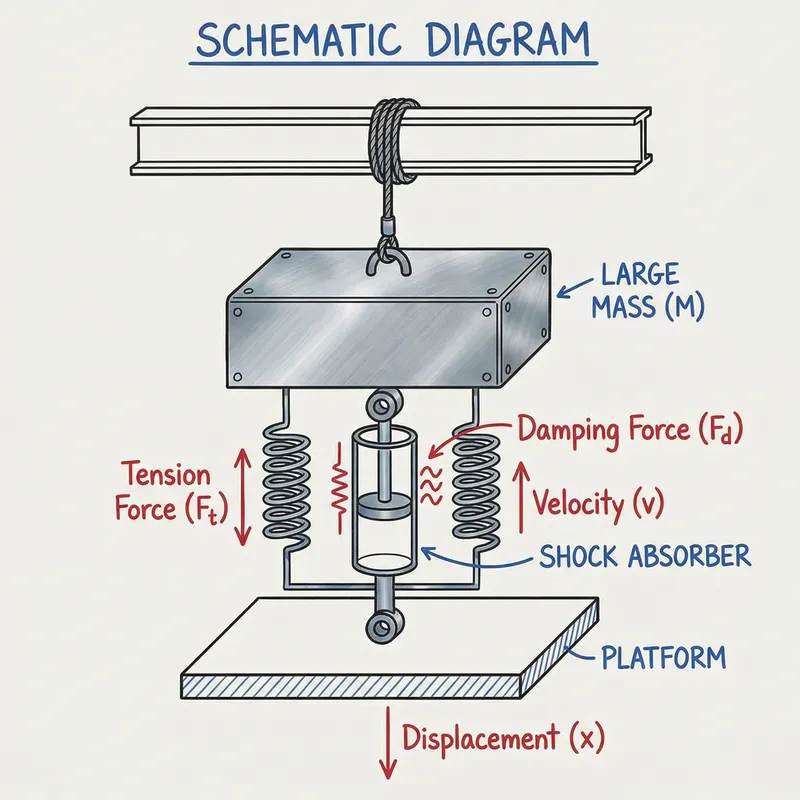 SCHEMATIC DIAGRAM

LARGE MASS (M)

Damping Force ($F_d$)

Tension Force ($F_t$)

Velocity (v)

SHOCK ABSORBER

PLATFORM

Displacement (x)